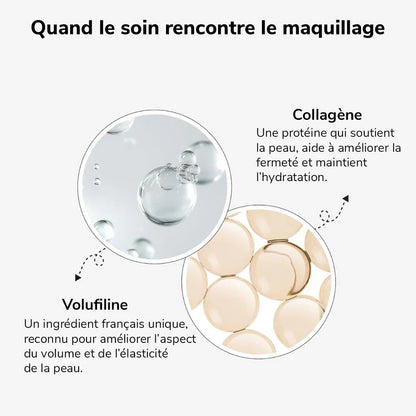 Quand le soin rencontre le maquillage

Collagène
Une protéine qui soutient la peau, aide à améliorer la fermeté et maintient l'hydratation.

Volufiline
Un ingrédient français unique, reconnu pour améliorer l'aspect du volume et de l'élasticité de la peau.